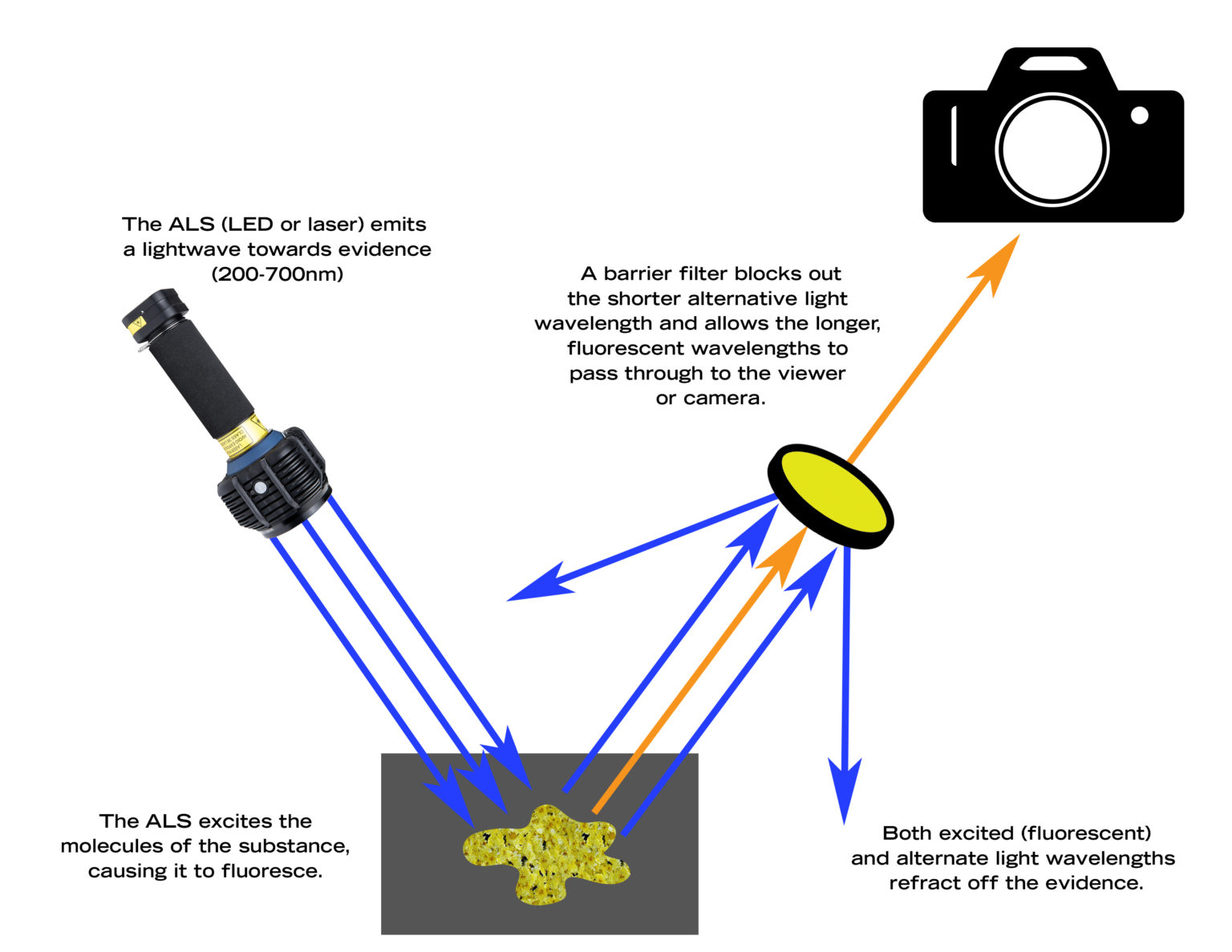 The ALS (LED or laser) emits a lightwave towards evidence (200-700nm)

A barrier filter blocks out the shorter alternative light wavelength and allows the longer, fluorescent wavelengths to pass through to the viewer or camera.

The ALS excites the molecules of the substance, causing it to fluoresce.

Both excited (fluorescent) and alternate light wavelengths refract off the evidence.